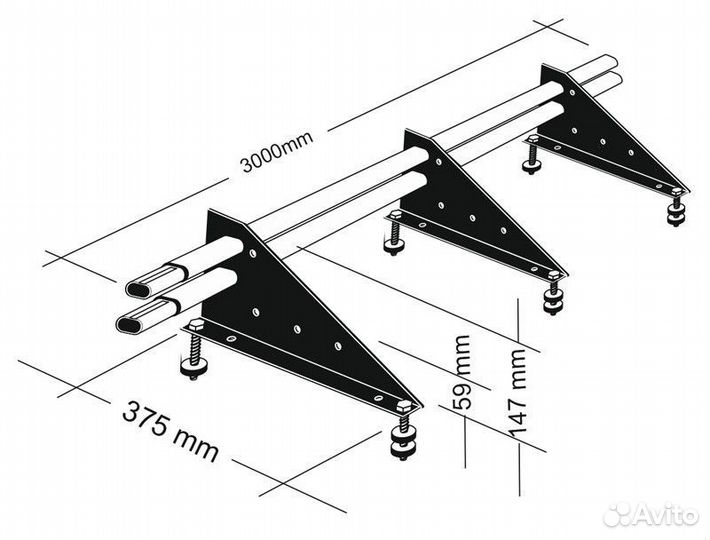 3000mm

375 mm

59 mm

147 mm

Avito