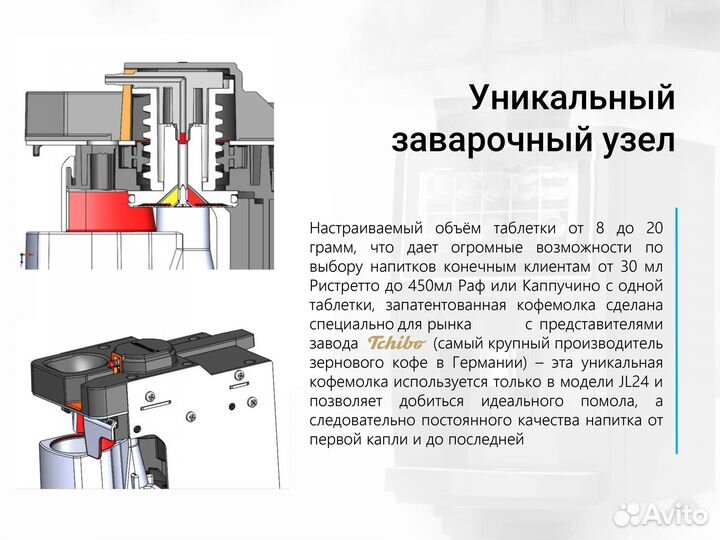 Уникальный заварочный узел

Настраиваемый объём таблетки от 8 до 20 грамм, что дает огромные возможности по выбору напитков конечным клиентам от 30 мл Ристретто до 450мл Раф или Каппучино с одной таблетки, запатентованная кофемолка сделана специально для рынка с представителями завода Tchibo (самый крупный производитель зернового кофе в Германии) – эта уникальная кофемолка используется только в модели JL24 и позволяет добиться идеального помола, а следовательно постоянного качества напитка от первой капли и до последней

Avito