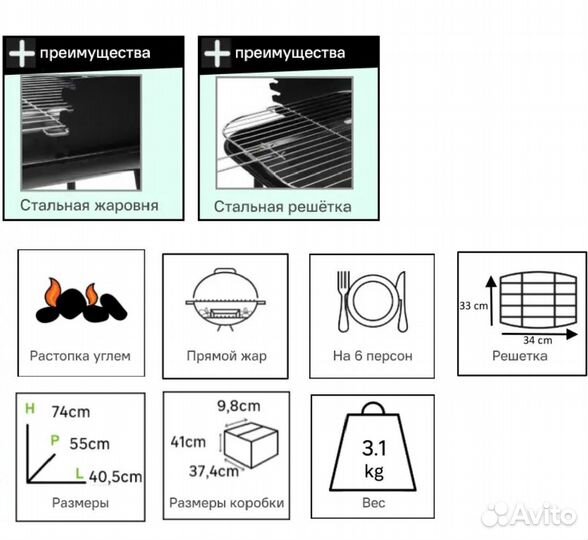 преимущества

Стальная жаровня

преимущества

Стальная решётка

Растопка углем

Прямой жар

На 6 персон

33 cm

34 cm

Решетка

H 74cm

P 55cm

L 40,5cm

Размеры

9,8cm

41cm

37,4cm

Размеры коробки

3.1 kg

Вес

Avito