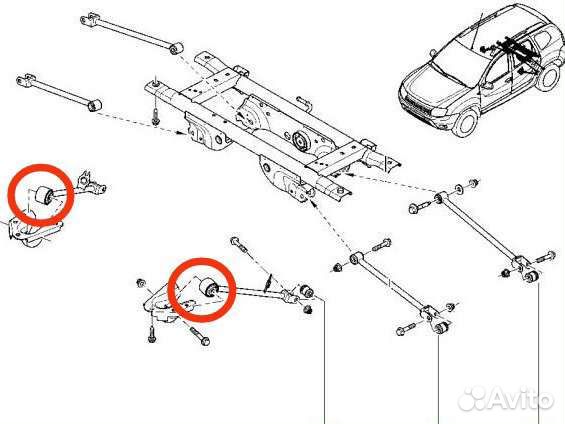 Avito