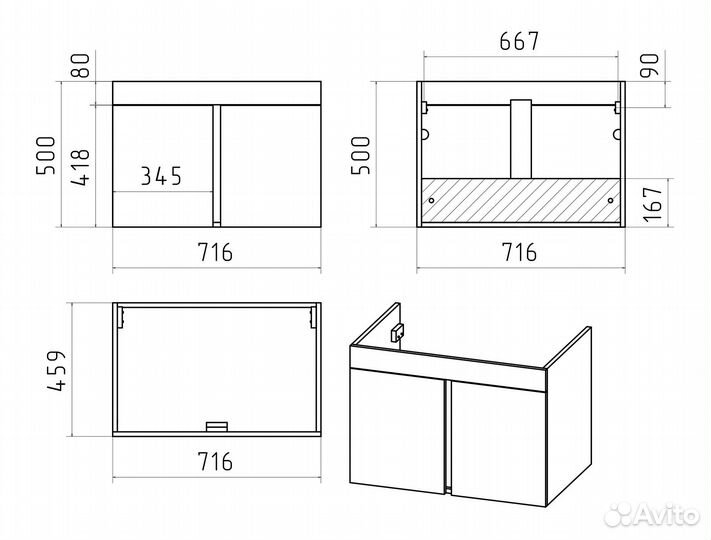 80
500
418
345
716
667
90
500
167
716
459
716
Avito