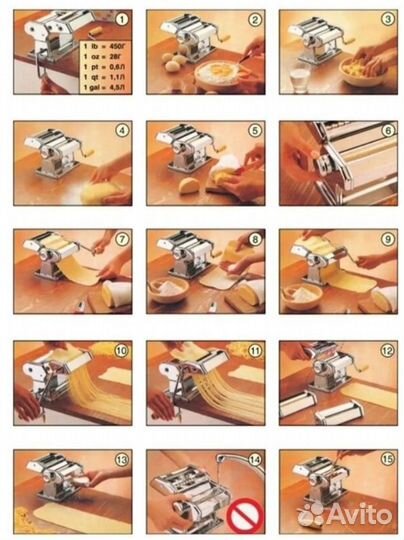 1

1 lb = 450Г
1 oz = 28Г
1 pt = 0,6Л
1 qt = 1,1Л
1 gal = 4,5Л

2

3

4

5

6

7

8

9

10

11

12

13

14

15

Avito