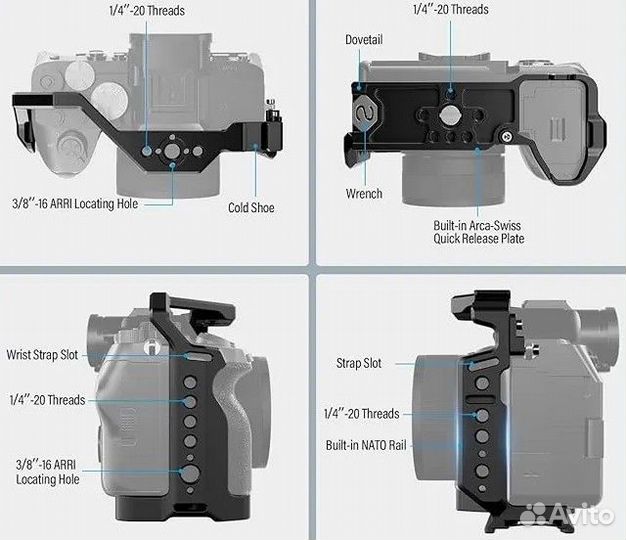 1/4''-20 Threads

3/8''-16 ARRI Locating Hole

Cold Shoe

1/4''-20 Threads

Dovetail

Wrench

Built-in Arca-Swiss Quick Release Plate

Wrist Strap Slot

1/4''-20 Threads

3/8''-16 ARRI Locating Hole

Strap Slot

1/4''-20 Threads

Built-in NATO Rail

Avito