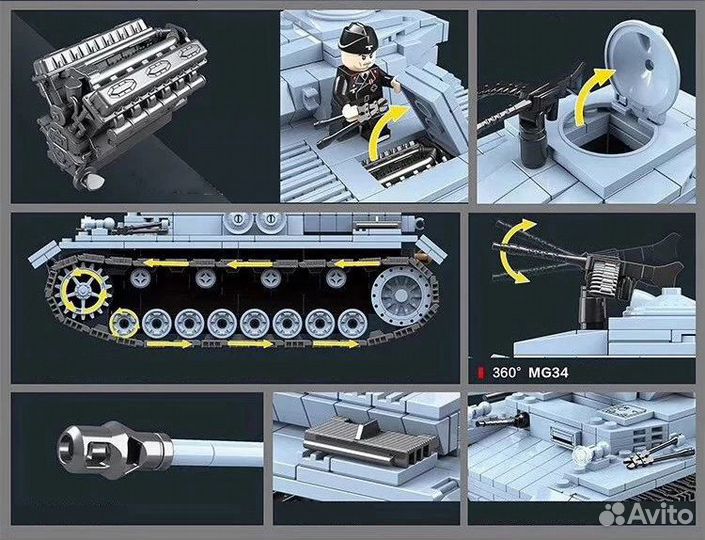 360° MG34

Avito