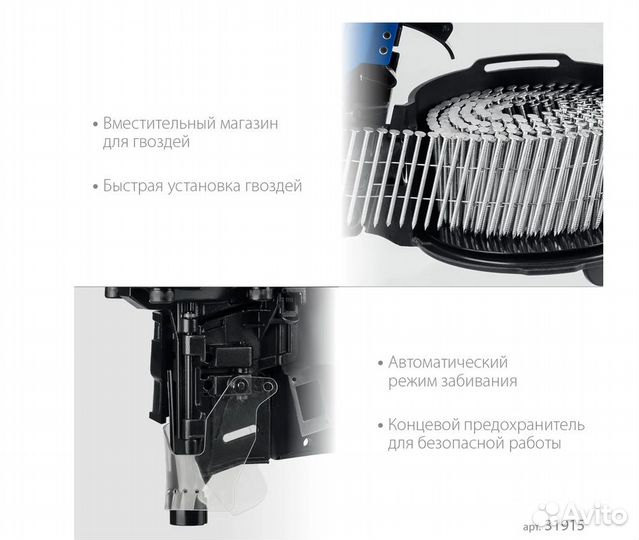 • Вместительный магазин для гвоздей

• Быстрая установка гвоздей

• Автоматический режим забивания

• Концевой предохранитель для безопасной работы

арт. 31915

Avito