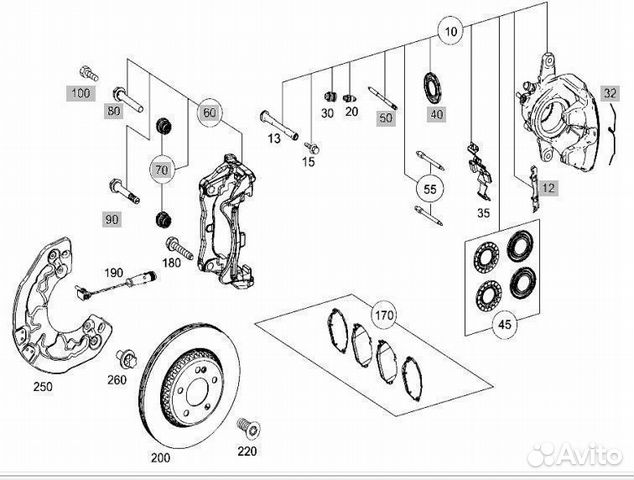 10
100
80
60
30
20
50
40
32
13
15
70
55
12
90
35
180
190
45
170
250
260
200
220
Avito