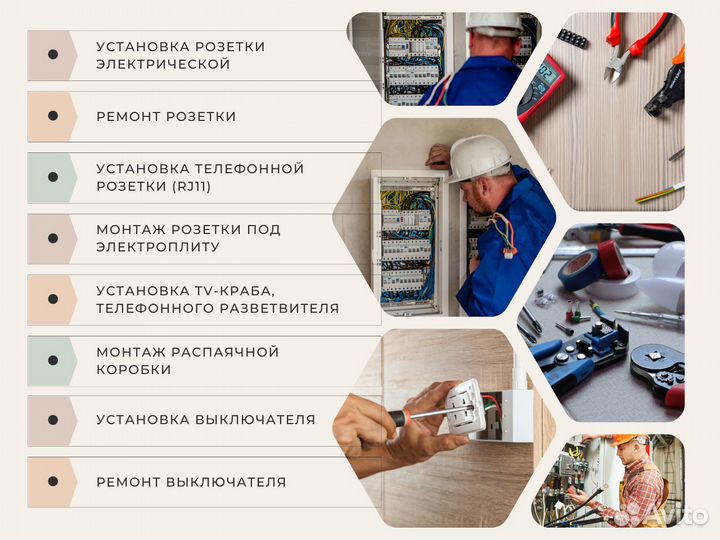 УСТАНОВКА РОЗЕТКИ ЭЛЕКТРИЧЕСКОЙ

РЕМОНТ РОЗЕТКИ

УСТАНОВКА ТЕЛЕФОННОЙ РОЗЕТКИ (RJ11)

МОНТАЖ РОЗЕТКИ ПОД ЭЛЕКТРОПЛИТУ

УСТАНОВКА TV-КРАБА, ТЕЛЕФОННОГО РАЗВЕТВИТЕЛЯ

МОНТАЖ РАСПАЯЧНОЙ КОРОБКИ

УСТАНОВКА ВЫКЛЮЧАТЕЛЯ

РЕМОНТ ВЫКЛЮЧАТЕЛЯ

Avito