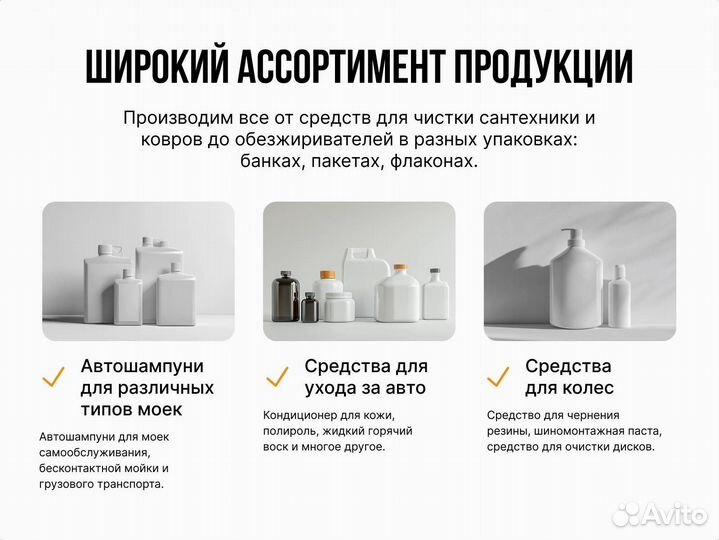 ШИРОКИЙ АССОРТИМЕНТ ПРОДУКЦИИ

Производим все от средств для чистки сантехники и ковров до обезжиривателей в разных упаковках: банках, пакетах, флаконах.

Автошампуни для различных типов моек

Автошампуни для моек самообслуживания, бесконтактной мойки и грузового транспорта.

Средства для ухода за авто

Кондиционер для кожи, полироль, жидкий горячий воск и многое другое.

Средства для колес

Средство для чернения резины, шиномонтажная паста, средство для очистки дисков.

Avito