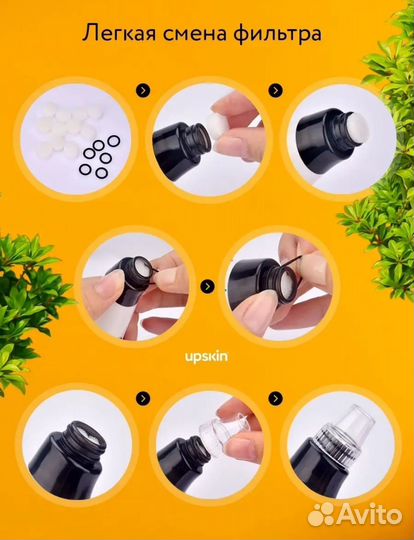 Легкая смена фильтра

upskin

Avito