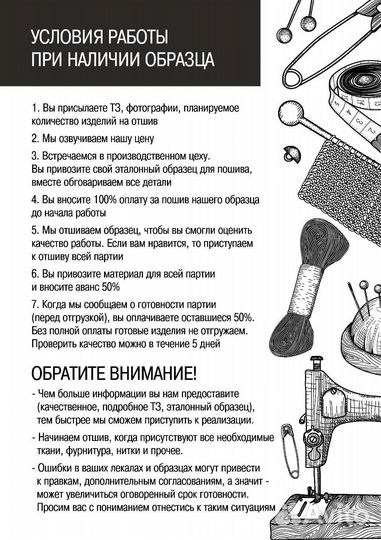 УСЛОВИЯ РАБОТЫ
ПРИ НАЛИЧИИ ОБРАЗЦА

1. Вы присылаете ТЗ, фотографии, планируемое количество изделий на отшив

2. Мы озвучиваем нашу цену

3. Встречаемся в производственном цеху.
Вы привозите свой эталонный образец для пошива, вместе обговариваем все детали

4. Вы вносите 100% оплату за пошив нашего образца до начала работы

5. Мы отшиваем образец, чтобы вы смогли оценить качество работы. Если вам нравится, то приступаем к отшиву всей партии

6. Вы привозите материал для всей партии и вносите аванс 50%

7. Когда мы сообщаем о готовности партии (перед отгрузкой), вы оплачиваете оставшиеся 50%. Без полной оплаты готовые изделия не отгружаем. Проверить качество можно в течение 5 дней

ОБРАТИТЕ ВНИМАНИЕ!

- Чем больше информации вы нам предоставите (качественное, подробное ТЗ, эталонный образец), тем быстрее мы сможем приступить к реализации.

- Начинаем отшив, когда присутствуют все необходимые ткани, фурнитура, нитки и прочее.

- Ошибки в ваших лекалах и образцах могут привести к правкам, дополнительным согласованиям, а значит - может увеличиться оговоренный срок готовности. Просим вас с пониманием отнестись к таким ситуациям

Avito