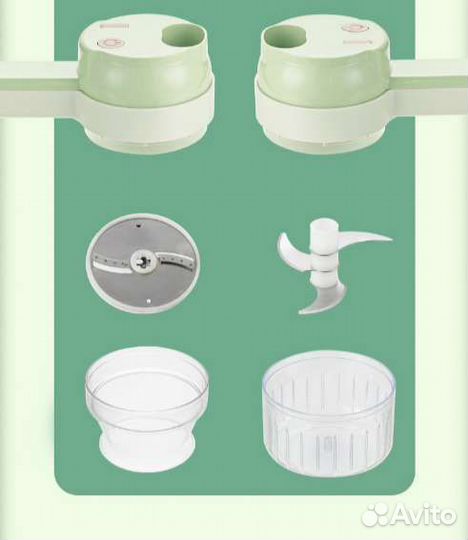 Avito