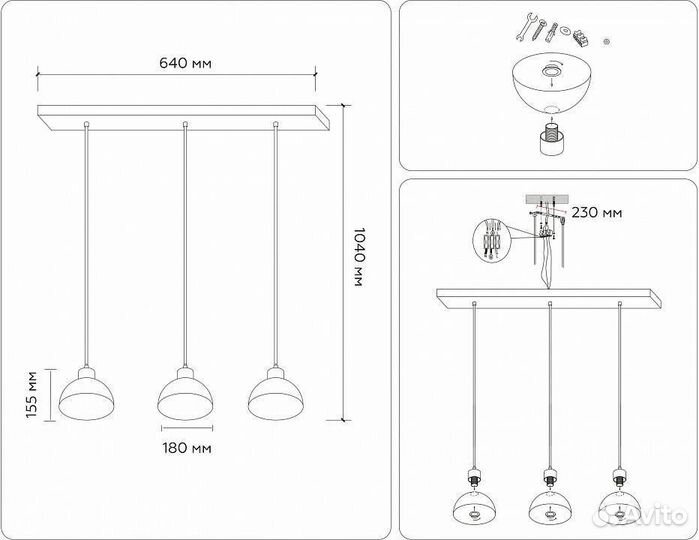 640 мм

1040 мм

155 мм

180 мм

230 мм

Avito