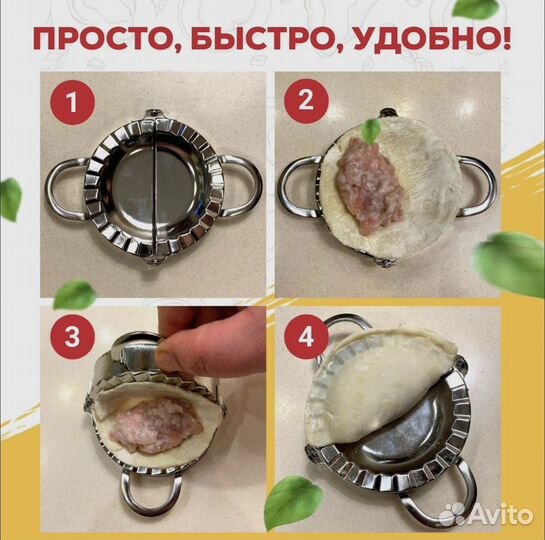 ПРОСТО, БЫСТРО, УДОБНО!

1

2

3

4

Avito