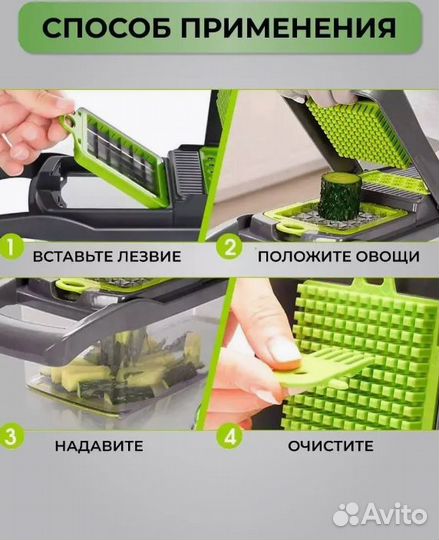 СПОСОБ ПРИМЕНЕНИЯ

1 ВСТАВЬТЕ ЛЕЗВИЕ

2 ПОЛОЖИТЕ ОВОЩИ

3 НАДАВИТЕ

4 ОЧИСТИТЕ

Avito