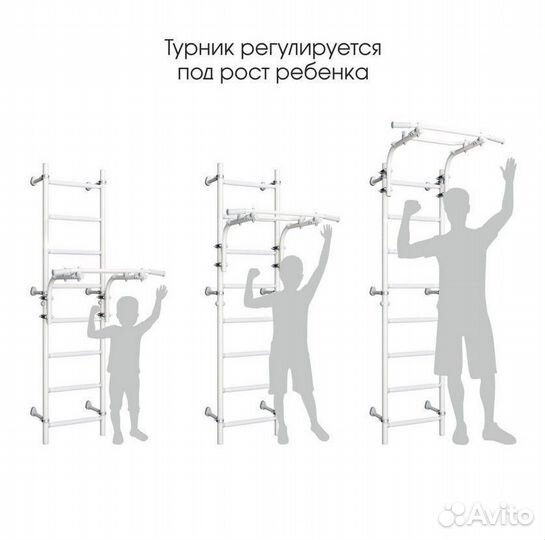 Турник регулируется под рост ребенка

Avito