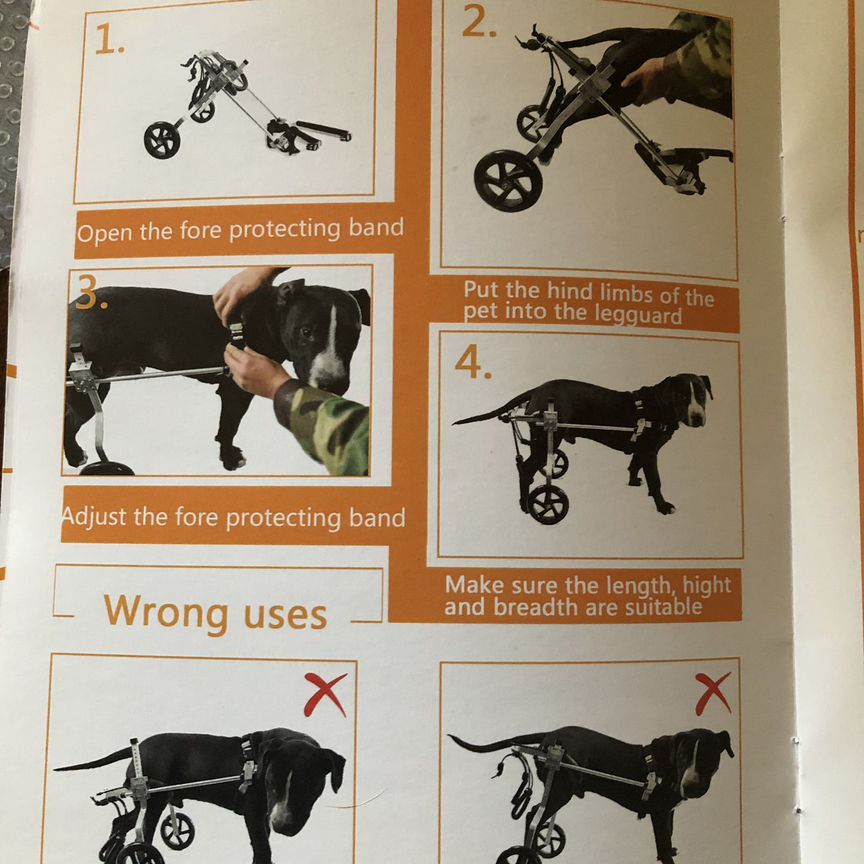 1.

Open the fore protecting band

2.

Put the hind limbs of the pet into the legguard

3.

Adjust the fore protecting band

4.

Make sure the length, hight and breadth are suitable

Wrong uses