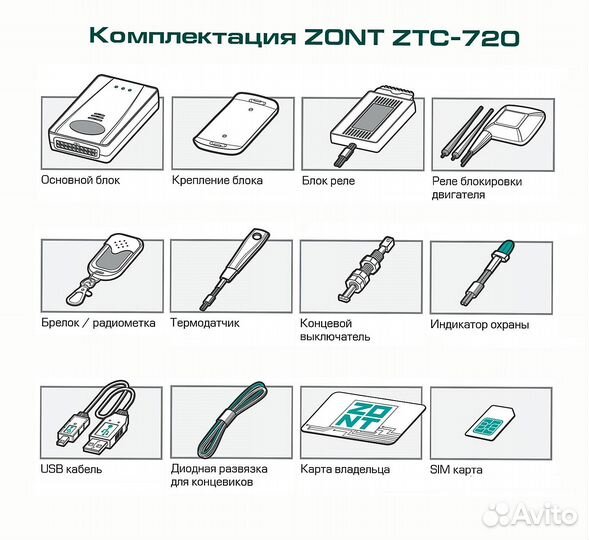 Комплектация ZONT ZTC-720

Основной блок

Крепление блока

Блок реле

Реле блокировки двигателя

Брелок / радиометка

Термодатчик

Концевой выключатель

Индикатор охраны

USB кабель

Диодная развязка для концевиков

ZONT

Карта владельца

SIM карта

Avito