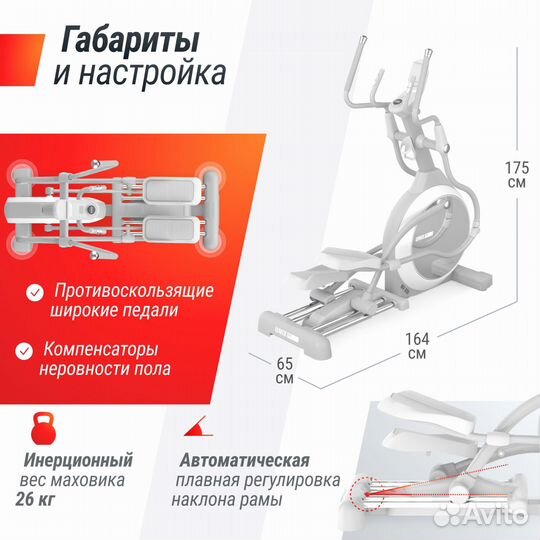 Габариты
и настройка

Противоскользящие широкие педали

Компенсаторы неровности пола

175 см

164 см

65 см

Инерционный вес маховика 26 кг

Автоматическая плавная регулировка наклона рамы

Avito