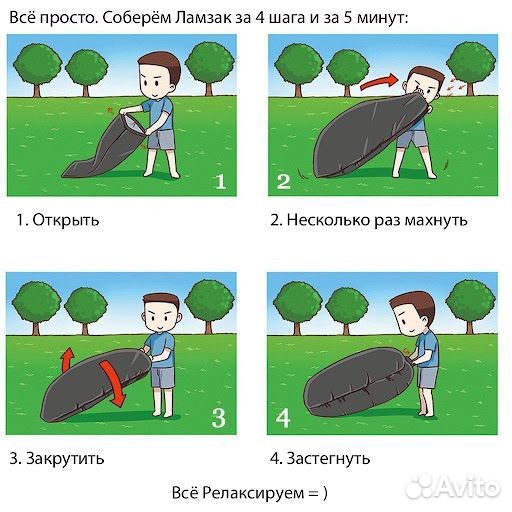 Всё просто. Соберём Ламзак за 4 шага и за 5 минут:

1

2

1. Открыть

2. Несколько раз махнуть

3

4

3. Закрутить

4. Застегнуть

Всё Релаксируем = )

Avito