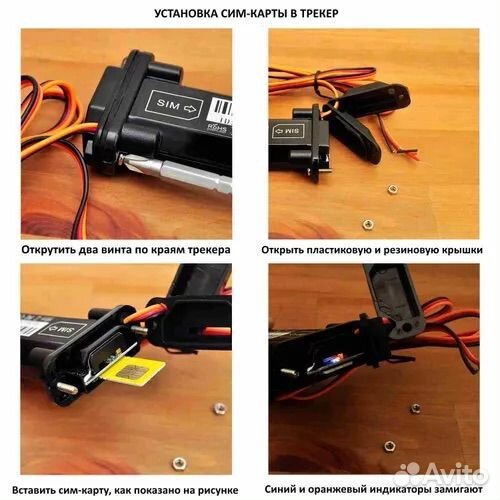 УСТАНОВКА СИМ-КАРТЫ В ТРЕКЕР

SIM
RoHS

Открутить два винта по краям трекера

SIM

Открыть пластиковую и резиновую крышки

SIM

Вставить сим-карту, как показано на рисунке

Avito

Синий и оранжевый индикаторы замигают