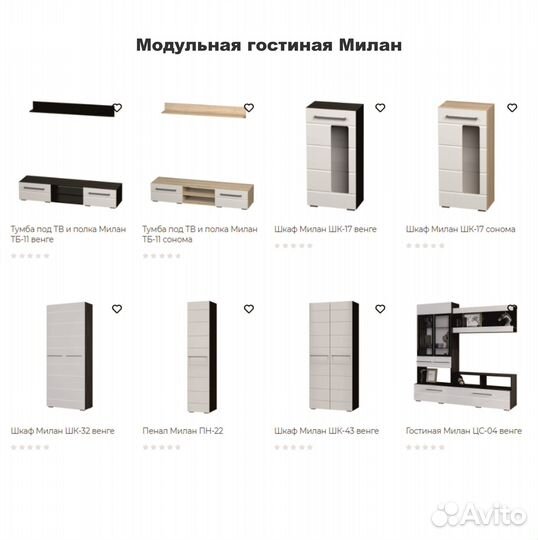 Модульная гостиная Милан

Тумба под ТВ и полка Милан ТБ-11 венге

Тумба под ТВ и полка Милан ТБ-11 сонома

Шкаф Милан ШК-17 венге

Шкаф Милан ШК-17 сонома

Шкаф Милан ШК-32 венге

Пенал Милан ПН-22

Шкаф Милан ШК-43 венге

Гостиная Милан ЦС-04 венге

Avito