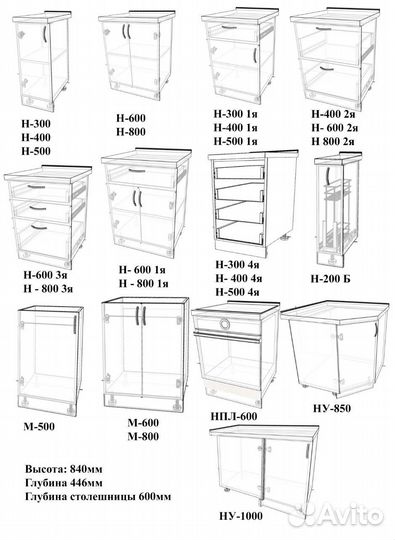 Н-300
Н-400
Н-500

Н-600
Н-800

Н-300 1я
Н-400 1я
Н-500 1я

Н-400 2я
Н- 600 2я
Н 800 2я

Н-600 3я
Н - 800 3я

Н- 600 1я
Н - 800 1я

Н-300 4я
Н- 400 4я
Н-500 4я

Н-200 Б

М-500

М-600
М-800

НПЛ-600

НУ-850

Высота: 840мм
Глубина 446мм
Глубина столешницы 600мм

НУ-1000

Avito