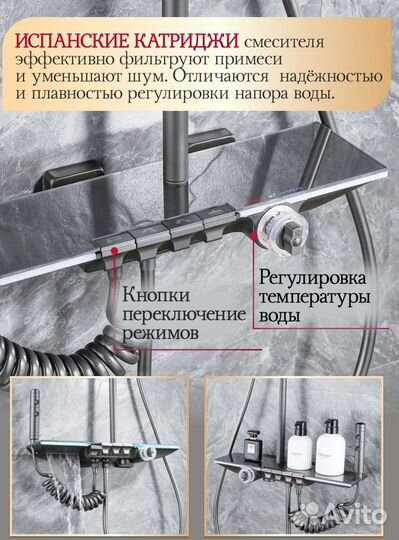 ИСПАНСКИЕ КАТРИДЖИ смесителя эффективно фильтруют примеси и уменьшают шум. Отличаются надёжностью и плавностью регулировки напора воды.

Кнопки переключение режимов

Регулировка температуры воды

Avito