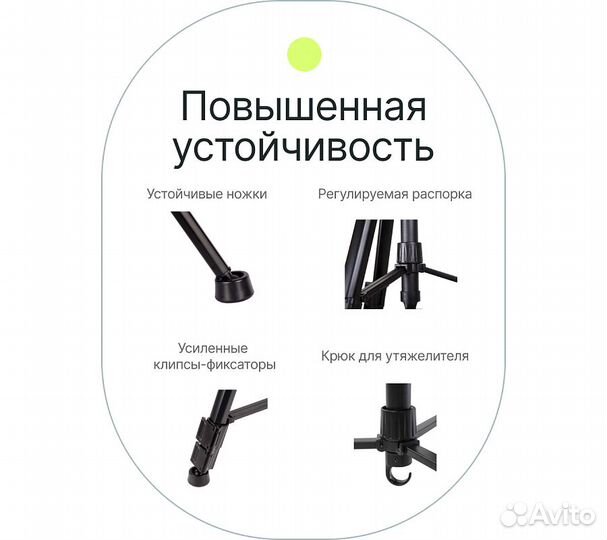 Повышенная устойчивость

Устойчивые ножки

Регулируемая распорка

Усиленные клипсы-фиксаторы

Крюк для утяжелителя

Avito