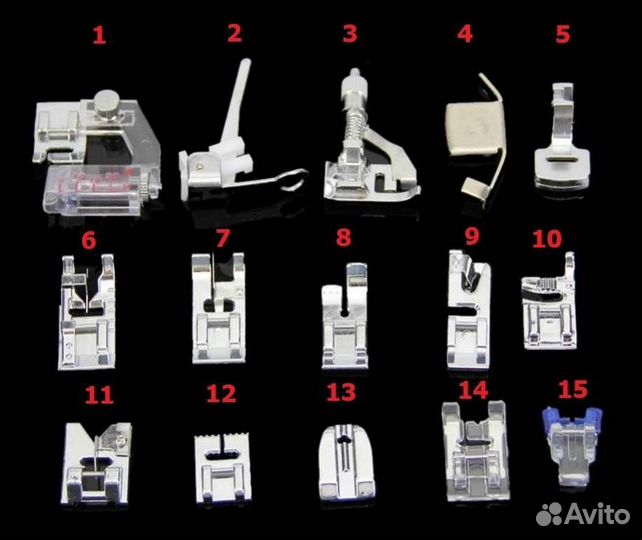 1
2
3
4
5
6
7
8
9
10
11
12
13
14
15
Avito