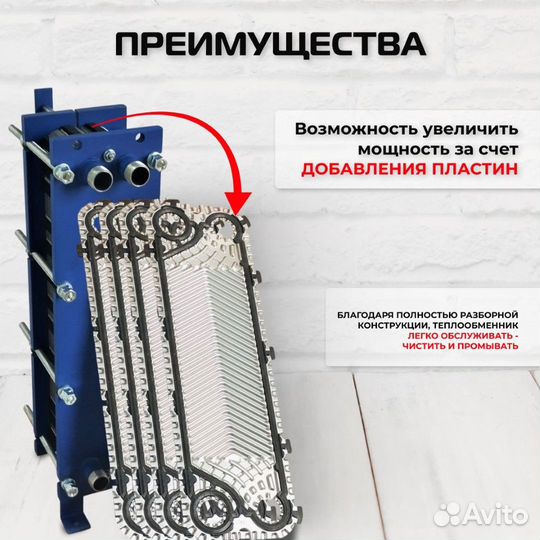 ПРЕИМУЩЕСТВА

Возможность увеличить мощность за счет ДОБАВЛЕНИЯ ПЛАСТИН

БЛАГОДАРЯ ПОЛНОСТЬЮ РАЗБОРНОЙ КОНСТРУКЦИИ, ТЕПЛООБМЕННИК ЛЕГКО ОБСЛУЖИВАТЬ - ЧИСТИТЬ И ПРОМЫВАТЬ

Avito