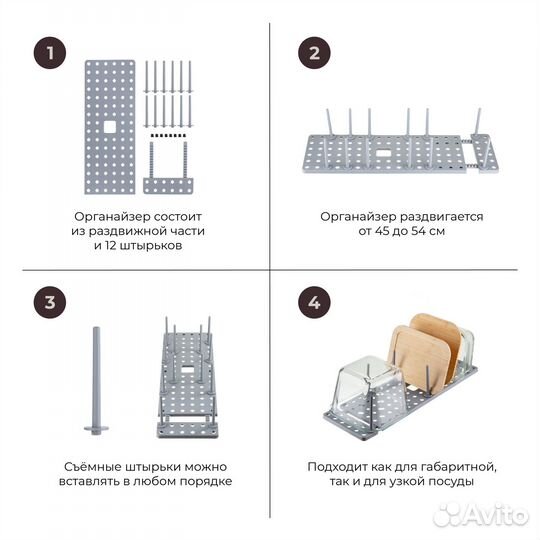 1

Органайзер состоит из раздвижной части и 12 штырьков

2

Органайзер раздвигается от 45 до 54 см

3

Съёмные штырьки можно вставлять в любом порядке

4

Подходит как для габаритной, так и для узкой посуды

Avito