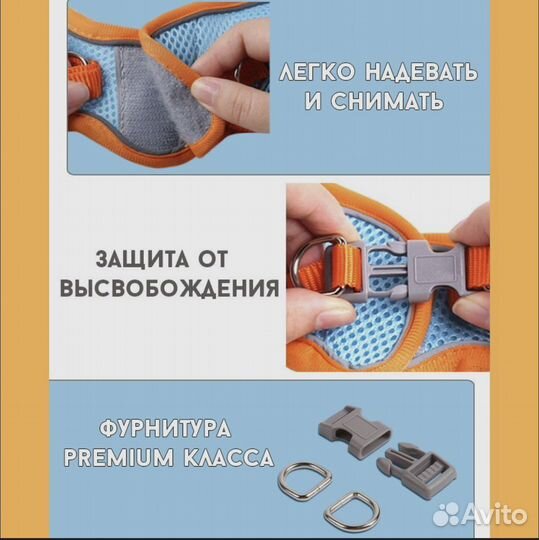 ЛЕГКО НАДЕВАТЬ И СНИМАТЬ

ЗАЩИТА ОТ ВЫСВОБОЖДЕНИЯ

ФУРНИТУРА PREMIUM КЛАССА

Avito