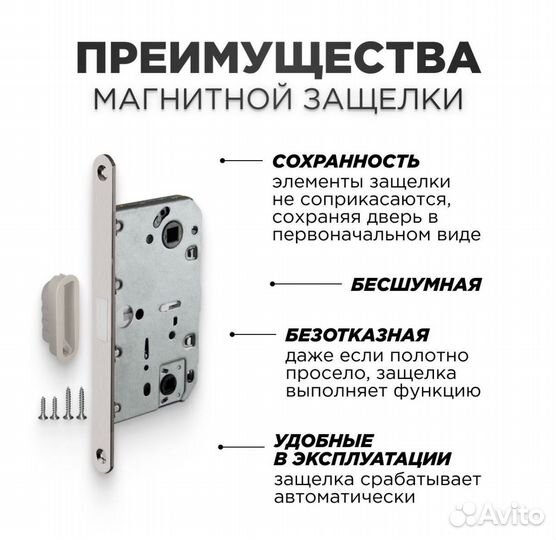 ПРЕИМУЩЕСТВА
МАГНИТНОЙ ЗАЩЕЛКИ

СОХРАННОСТЬ
элементы защелки не соприкасаются, сохраняя дверь в первоначальном виде

БЕСШУМНАЯ

БЕЗОТКАЗНАЯ
даже если полотно просело, защелка выполняет функцию

УДОБНЫЕ В ЭКСПЛУАТАЦИИ
защелка срабатывает автоматически

Avito