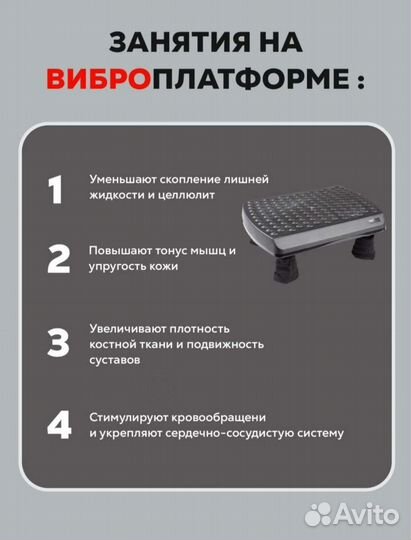 ЗАНЯТИЯ НА ВИБРОПЛАТФОРМЕ :

1 Уменьшают скопление лишней жидкости и целлюлит

2 Повышают тонус мышц и упругость кожи

3 Увеличивают плотность костной ткани и подвижность суставов

4 Стимулируют кровообращени и укрепляют сердечно-сосудистую систему

Avito