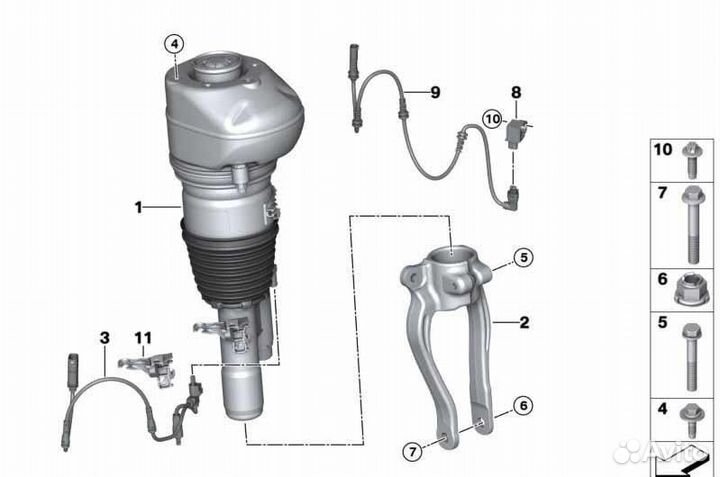 4
9
8
10
1
5
2
3
11
6
7
10
7
6
5
4
Avito