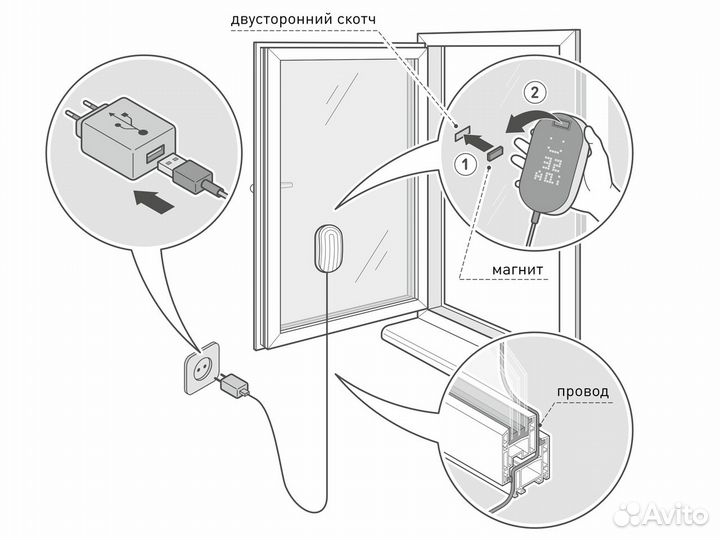 двусторонний скотч

2

1

магнит

провод

Avito