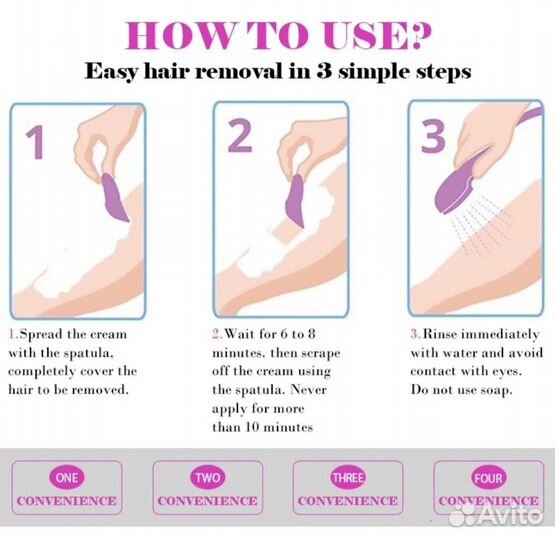 HOW TO USE?
Easy hair removal in 3 simple steps

1

2

3

1.Spread the cream with the spatula, completely cover the hair to be removed.

2.Wait for 6 to 8 minutes. then scrape off the cream using the spatula. Never apply for more than 10 minutes

3.Rinse immediately with water and avoid contact with eyes. Do not use soap.

ONE
CONVENIENCE

TWO
CONVENIENCE

THREE
CONVENIENCE

FOUR
CONVENIENCE

Avito