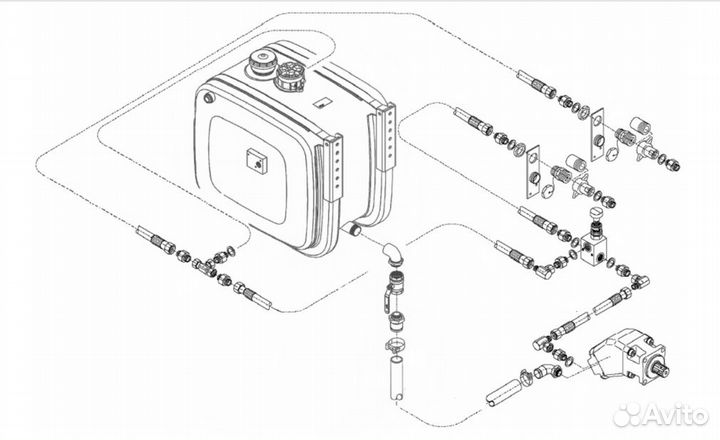 Avito