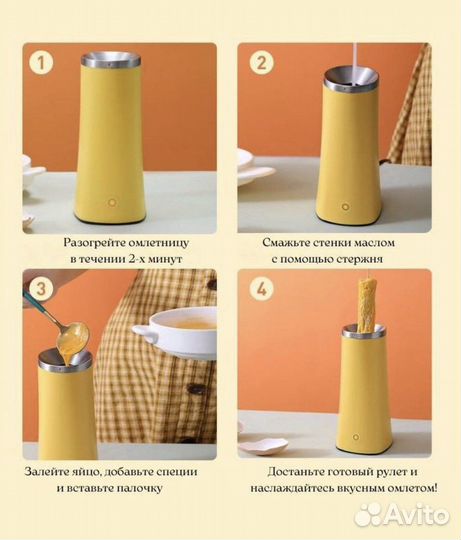 1

Разогрейте омлетницу в течении 2-х минут

2

Смажьте стенки маслом с помощью стержня

3

Залейте яйцо, добавьте специи и вставьте палочку

4

Достаньте готовый рулет и наслаждайтесь вкусным омлетом!

Avito