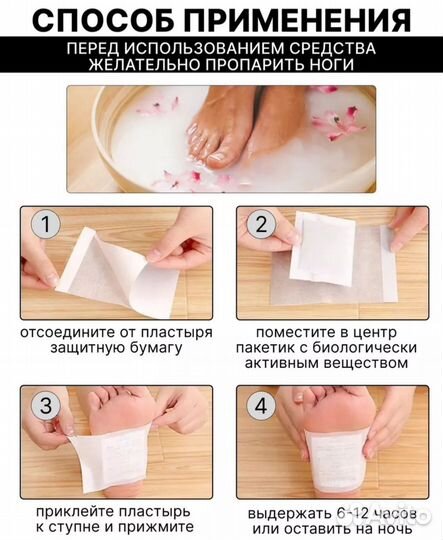 СПОСОБ ПРИМЕНЕНИЯ

ПЕРЕД ИСПОЛЬЗОВАНИЕМ СРЕДСТВА ЖЕЛАТЕЛЬНО ПРОПАРИТЬ НОГИ

1

отсоедините от пластыря защитную бумагу

2

поместите в центр пакетик с биологически активным веществом

3

приклейте пластырь к ступне и прижмите

4

выдержать 6-12 часов или оставить на ночь

Avito