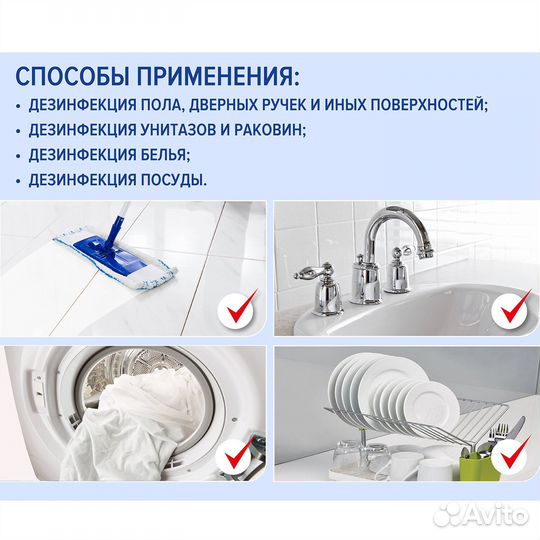 СПОСОБЫ ПРИМЕНЕНИЯ:

• ДЕЗИНФЕКЦИЯ ПОЛА, ДВЕРНЫХ РУЧЕК И ИНЫХ ПОВЕРХНОСТЕЙ;
• ДЕЗИНФЕКЦИЯ УНИТАЗОВ И РАКОВИН;
• ДЕЗИНФЕКЦИЯ БЕЛЬЯ;
• ДЕЗИНФЕКЦИЯ ПОСУДЫ.

Avito