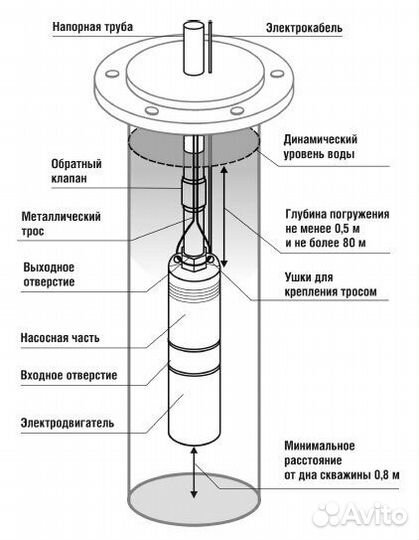 Напорная труба
Электрокабель
Динамический уровень воды
Обратный клапан
Металлический трос
Глубина погружения не менее 0,5 м и не более 80 м
Выходное отверстие
Ушки для крепления тросом
Насосная часть
Входное отверстие
Электродвигатель
Минимальное расстояние от дна скважины 0,8 м
Avito