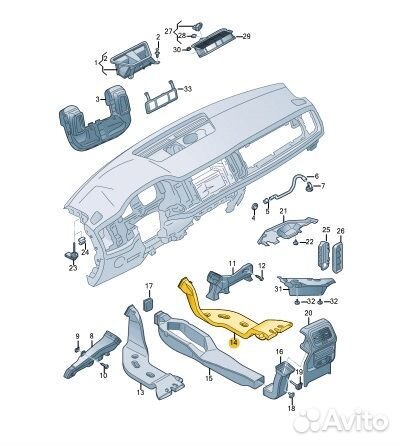 27
28
29
30
2
1
2
3
33
6
7
4
5
21
22
25
26
24
23
11
12
31
32
32
17
20
14
9
8
10
13
15
16
19
18
Avito