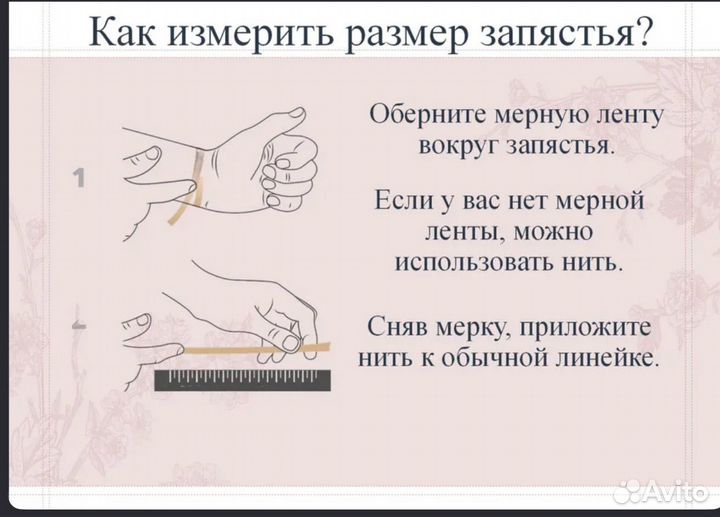 Как измерить размер запястья?

1

Оберните мерную ленту вокруг запястья.

Если у вас нет мерной ленты, можно использовать нить.

2

Сняв мерку, приложите нить к обычной линейке.

Avito