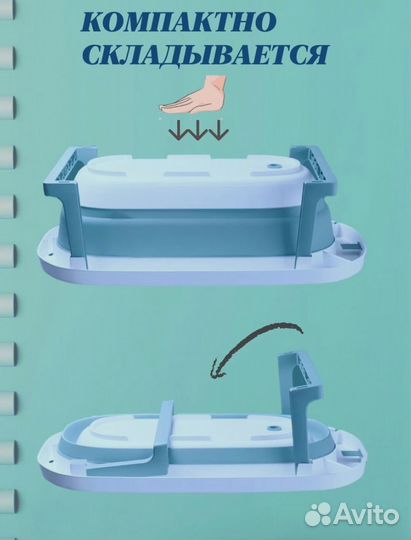 КОМПАКТНО СКЛАДЫВАЕТСЯ

Avito