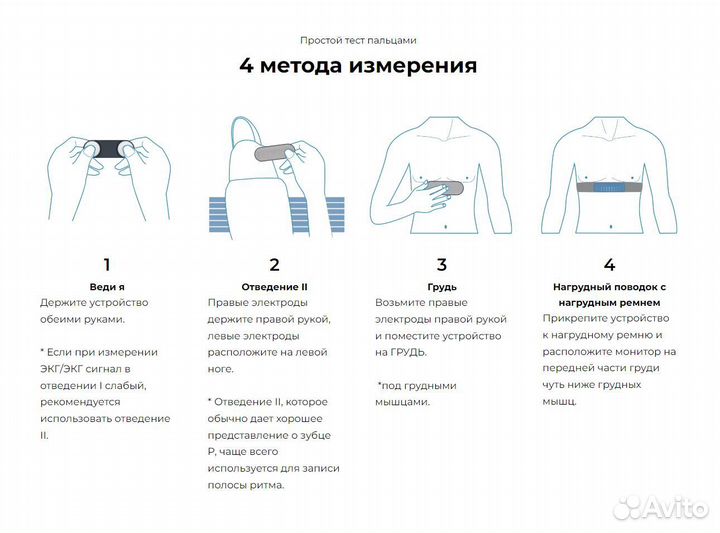 Простой тест пальцами

4 метода измерения

1

Веди я

Держите устройство обеими руками.

* Если при измерении ЭКГ/ЭКГ сигнал в отведении I слабый, рекомендуется использовать отведение II.

2

Отведение II

Правые электроды держите правой рукой, левые электроды расположите на левой ноге.

* Отведение II, которое обычно дает хорошее представление о зубце P, чаще всего используется для записи полосы ритма.

3

Грудь

Возьмите правые электроды правой рукой и поместите устройство на ГРУДЬ.

*под грудными мышцами.

4

Нагрудный поводок с нагрудным ремнем

Прикрепите устройство к нагрудному ремню и расположите монитор на передней части груди чуть ниже грудных мышц.

Avito