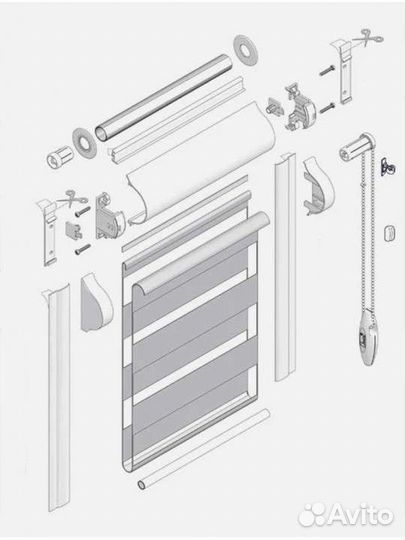 Avito