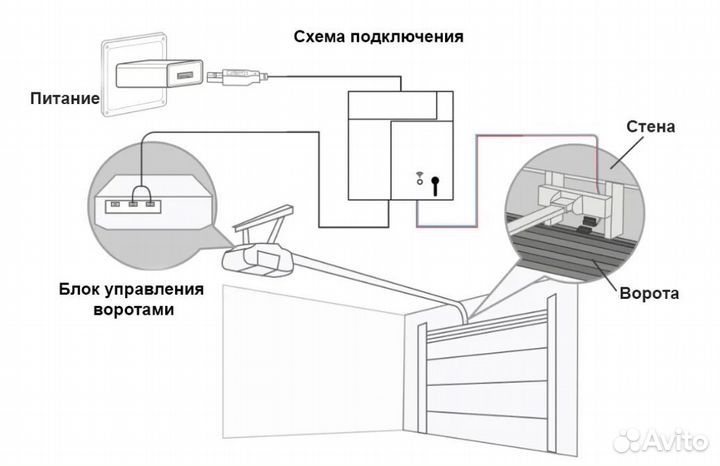 Схема подключения

Питание

Стена

Блок управления воротами

Ворота

Avito