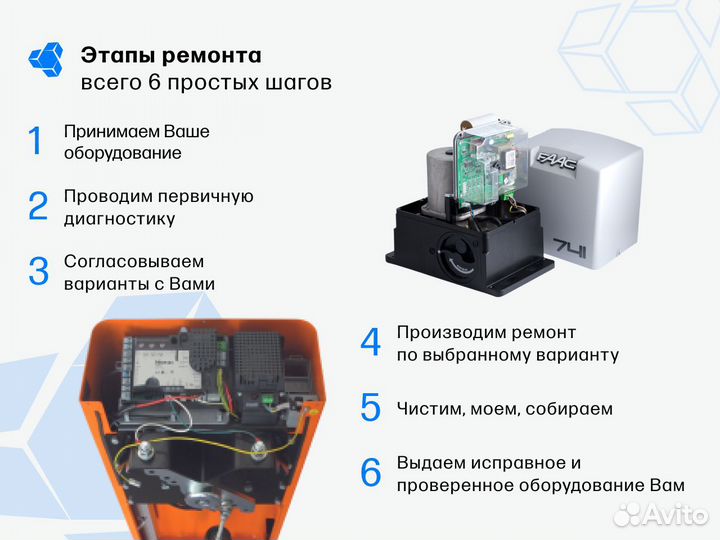 Этапы ремонта
всего 6 простых шагов

1 Принимаем Ваше оборудование

2 Проводим первичную диагностику

3 Согласовываем варианты с Вами

FAAC

741

4 Производим ремонт по выбранному варианту

5 Чистим, моем, собираем

6 Выдаем исправное и проверенное оборудование Вам

Avito