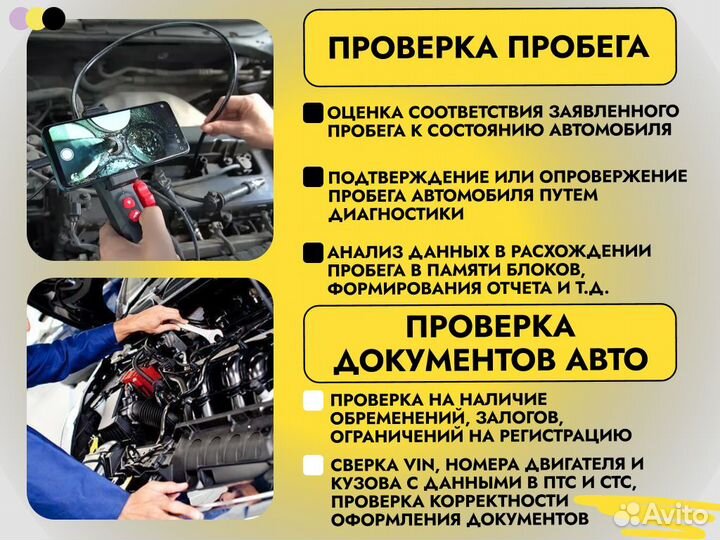 ПРОВЕРКА ПРОБЕГА

ОЦЕНКА СООТВЕТСТВИЯ ЗАЯВЛЕННОГО ПРОБЕГА К СОСТОЯНИЮ АВТОМОБИЛЯ

ПОДТВЕРЖДЕНИЕ ИЛИ ОПРОВЕРЖЕНИЕ ПРОБЕГА АВТОМОБИЛЯ ПУТЕМ ДИАГНОСТИКИ

АНАЛИЗ ДАННЫХ В РАСХОЖДЕНИИ ПРОБЕГА В ПАМЯТИ БЛОКОВ, ФОРМИРОВАНИЯ ОТЧЕТА И Т.Д.

ПРОВЕРКА ДОКУМЕНТОВ АВТО

ПРОВЕРКА НА НАЛИЧИЕ ОБРЕМЕНЕНИЙ, ЗАЛОГОВ, ОГРАНИЧЕНИЙ НА РЕГИСТРАЦИЮ

СВЕРКА VIN, НОМЕРА ДВИГАТЕЛЯ И КУЗОВА С ДАННЫМИ В ПТС И СТС, ПРОВЕРКА КОРРЕКТНОСТИ ОФОРМЛЕНИЯ ДОКУМЕНТОВ

Avito